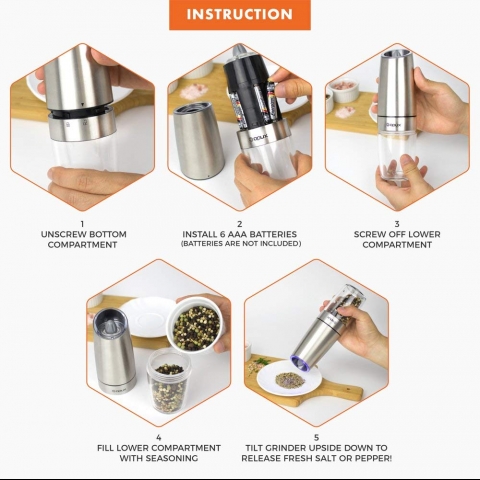 INSTRUCTION

1
UNSCREW BOTTOM COMPARTMENT

2
INSTALL 6 AAA BATTERIES
(BATTERIES ARE NOT INCLUDED)

3
SCREW OFF LOWER COMPARTMENT

4
FILL LOWER COMPARTMENT WITH SEASONING

5
TILT GRINDER UPSIDE DOWN TO RELEASE FRESH SALT OR PEPPER!