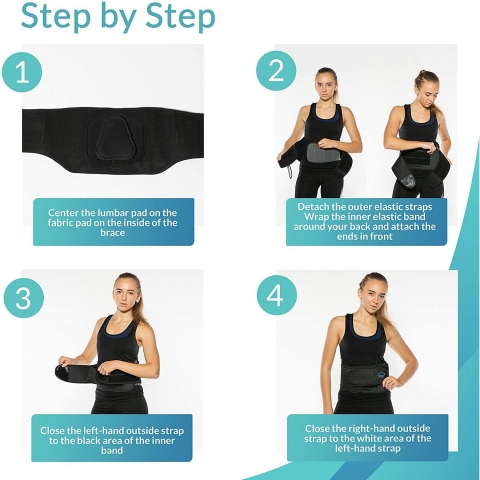 Step by Step

1

Center the lumbar pad on the fabric pad on the inside of the brace

2

Detach the outer elastic straps
Wrap the inner elastic band around your back and attach the ends in front

3

Close the left-hand outside strap to the black area of the inner band

4

Close the right-hand outside strap to the white area of the left-hand strap