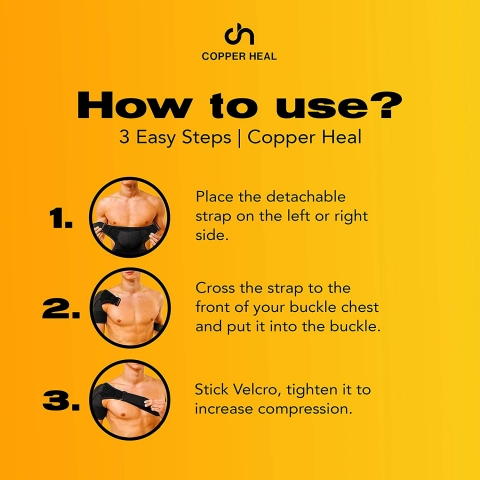 ch
COPPER HEAL

How to use?
3 Easy Steps | Copper Heal

1. Place the detachable strap on the left or right side.

2. Cross the strap to the front of your buckle chest and put it into the buckle.

3. Stick Velcro, tighten it to increase compression.