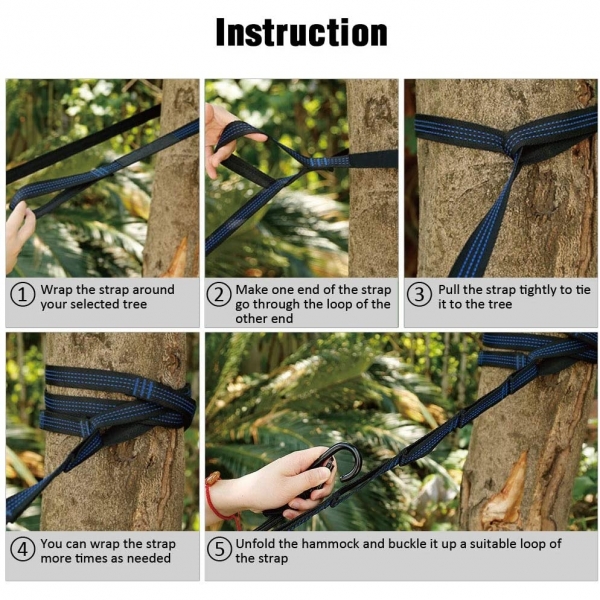 Instruction

① Wrap the strap around your selected tree

② Make one end of the strap go through the loop of the other end

③ Pull the strap tightly to tie it to the tree

④ You can wrap the strap more times as needed

⑤ Unfold the hammock and buckle it up a suitable loop of the strap