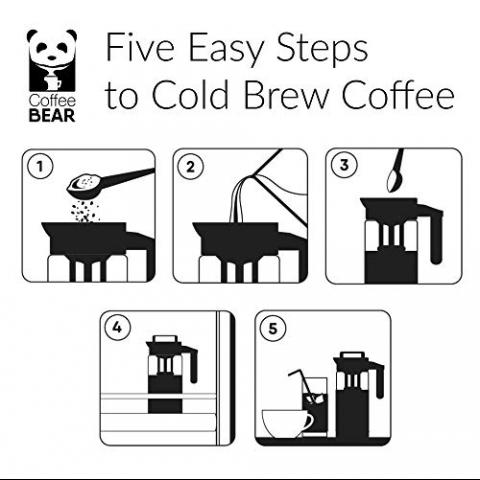 Coffee BEAR

Five Easy Steps to Cold Brew Coffee

1

2

3

4

5