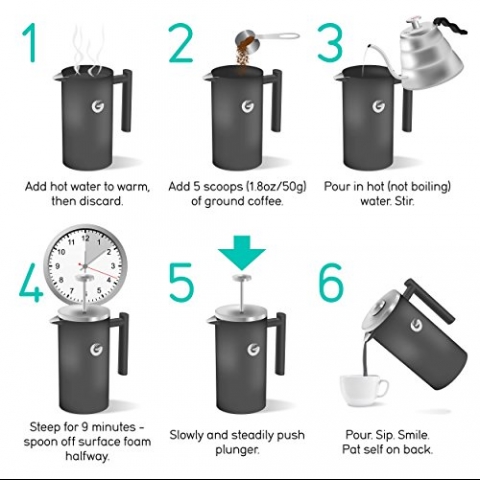 1

Add hot water to warm, then discard.

2

Add 5 scoops (1.8oz/50g) of ground coffee.

3

Pour in hot (not boiling) water. Stir.

4

11 12 1 2 3 4 5 6 7 8 9 10

Steep for 9 minutes - spoon off surface foam halfway.

5

Slowly and steadily push plunger.

6

Pour. Sip. Smile. Pat self on back.