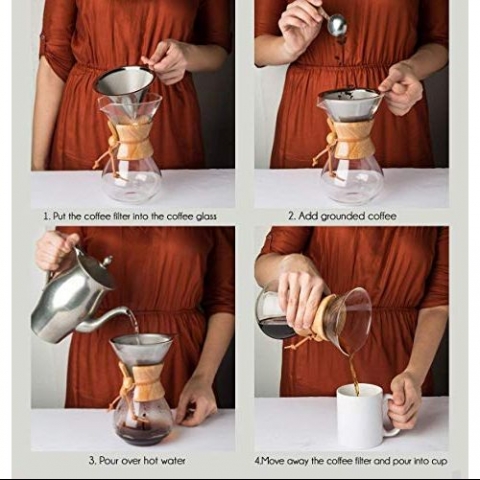 1. Put the coffee filter into the coffee glass

2. Add grounded coffee

3. Pour over hot water

4.Move away the coffee filter and pour into cup