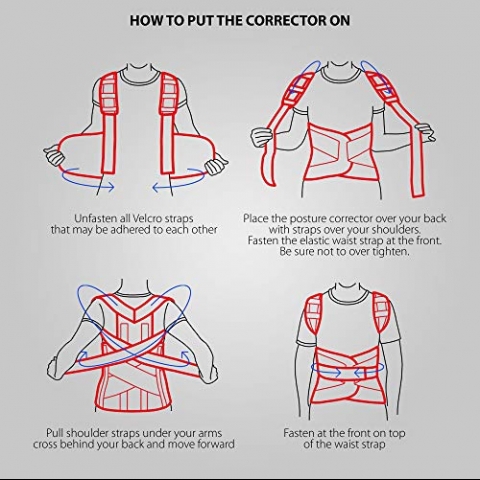 HOW TO PUT THE CORRECTOR ON

Unfasten all Velcro straps that may be adhered to each other

Place the posture corrector over your back with straps over your shoulders. Fasten the elastic waist strap at the front. Be sure not to over tighten.

Pull shoulder straps under your arms cross behind your back and move forward

Fasten at the front on top of the waist strap