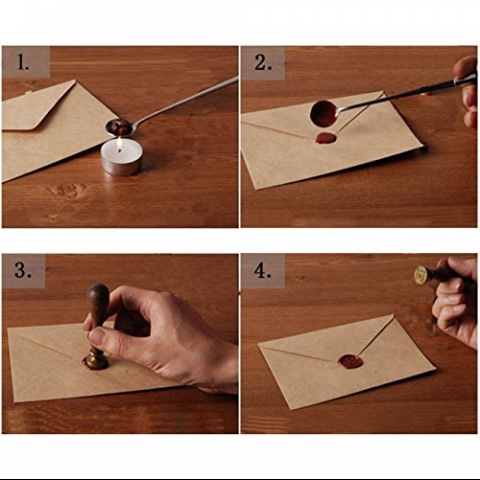 1.

2.

3.

4.