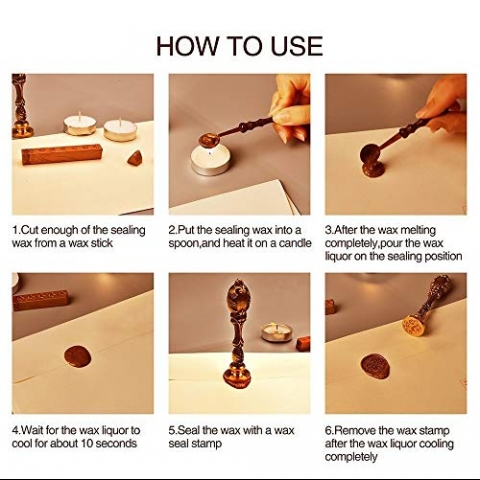 HOW TO USE

1.Cut enough of the sealing wax from a wax stick

2.Put the sealing wax into a spoon,and heat it on a candle

3.After the wax melting completely,pour the wax liquor on the sealing position

4.Wait for the wax liquor to cool for about 10 seconds

5.Seal the wax with a wax seal stamp

6.Remove the wax stamp after the wax liquor cooling completely