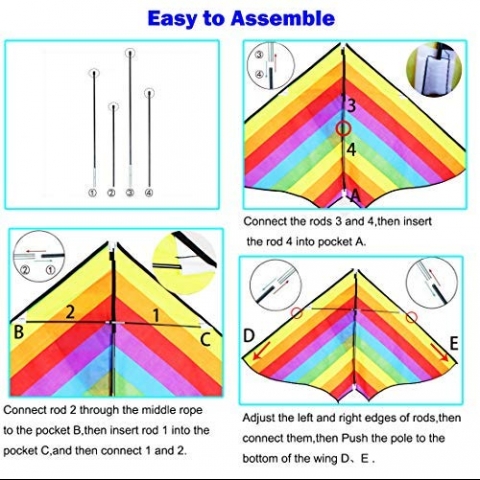 Easy to Assemble

① ② ③ ④

③
④
3
4
A

Connect the rods 3 and 4,then insert the rod 4 into pocket A.

② ①
2
1
B
C

Connect rod 2 through the middle rope to the pocket B,then insert rod 1 into the pocket C,and then connect 1 and 2.

D
E

Adjust the left and right edges of rods,then connect them,then Push the pole to the bottom of the wing D、E .