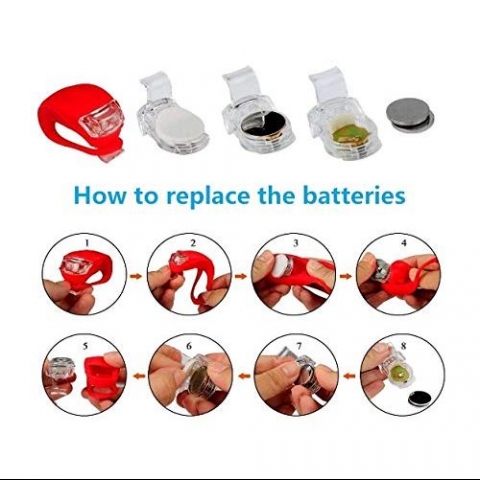 How to replace the batteries

1

2

3

4

5

6

7

8