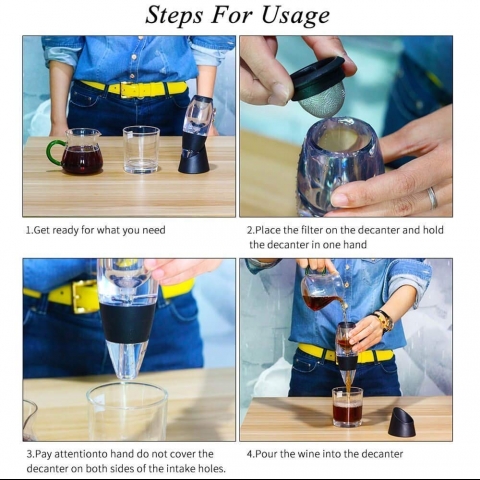 Steps For Usage

1.Get ready for what you need

2.Place the filter on the decanter and hold the decanter in one hand

3.Pay attentionto hand do not cover the decanter on both sides of the intake holes.

4.Pour the wine into the decanter