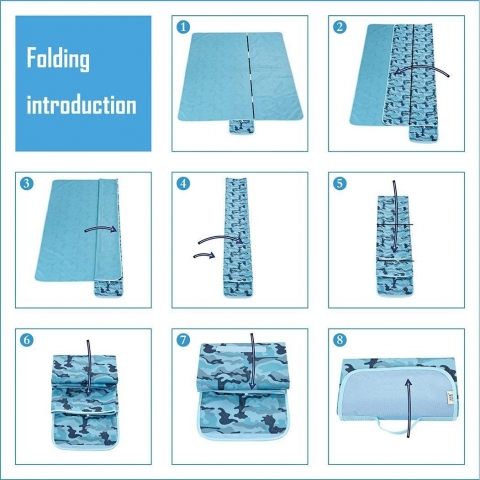 Folding introduction

1

2

3

4

5

6

7

8