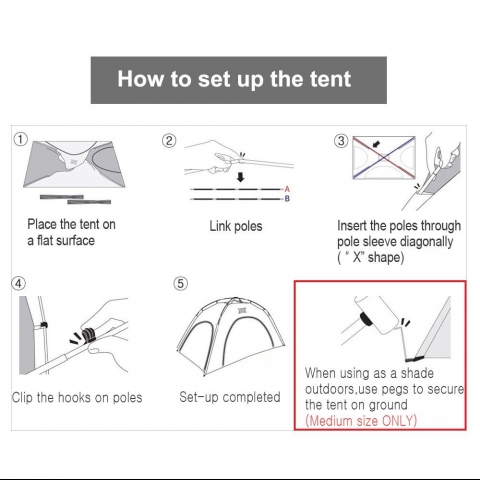 How to set up the tent

①

Place the tent on a flat surface

②

A
B

Link poles

③

Insert the poles through pole sleeve diagonally ( " X" shape)

④

Clip the hooks on poles

⑤

Set-up completed

When using as a shade outdoors,use pegs to secure the tent on ground (Medium size ONLY)