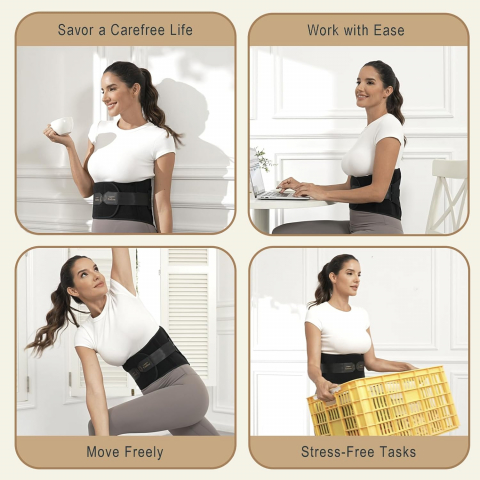 Savor a Carefree Life

Work with Ease

Move Freely

Stress-Free Tasks