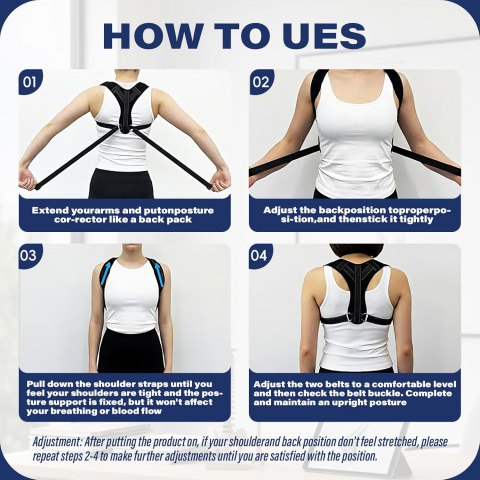 HOW TO UES

01

Extend yourarms and putonposture cor-rector like a back pack

02

Adjust the backposition toproperposi-tion,and thenstick it tightly

03

Pull down the shoulder straps until you feel your shoulders are tight and the posture support is fixed, but it won't affect your breathing or blood flow

04

Adjust the two belts to a comfortable level and then check the belt buckle. Complete and maintain an upright posture

Adjustment: After putting the product on, if your shoulderand back position don't feel stretched, please repeat steps 2-4 to make further adjustments until you are satisfied with the position.