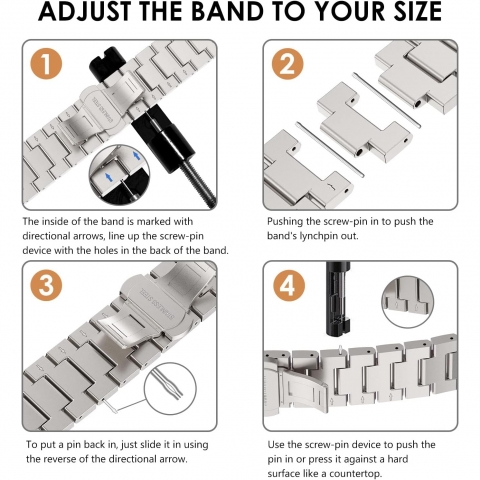 ADJUST THE BAND TO YOUR SIZE

1

STAINLESS STEEL

The inside of the band is marked with directional arrows, line up the screw-pin device with the holes in the back of the band.

2

Pushing the screw-pin in to push the band's lynchpin out.

3

STAINLESS STEEL

To put a pin back in, just slide it in using the reverse of the directional arrow.

4

Use the screw-pin device to push the pin in or press it against a hard surface like a countertop.