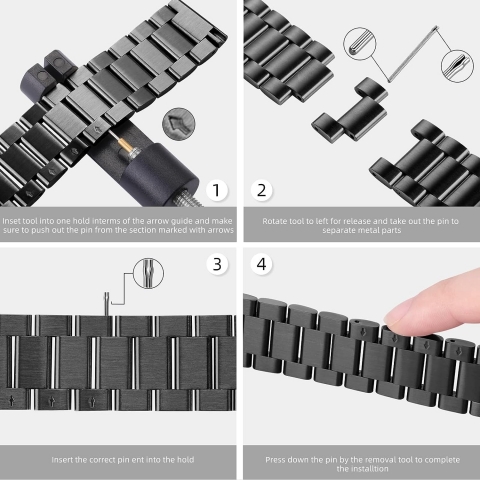 1

Inset tool into one hold interms of the arrow guide and make sure to push out the pin from the section marked with arrows

2

Rotate tool to left for release and take out the pin to separate metal parts

3

Insert the correct pin ent into the hold

4

Press down the pin by the removal tool to complete the installtion