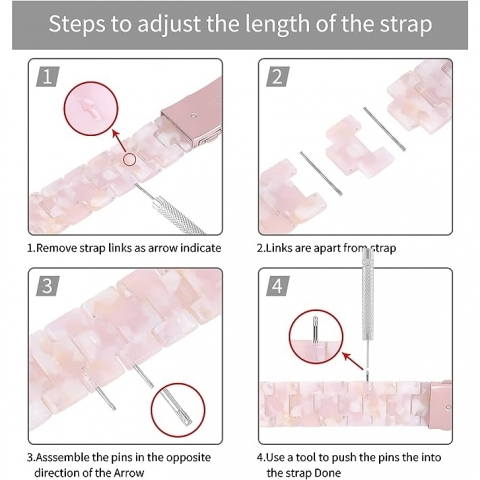 Steps to adjust the length of the strap

1

1.Remove strap links as arrow indicate

2

2.Links are apart from strap

3

3.Asssemble the pins in the opposite direction of the Arrow

4

4.Use a tool to push the pins the into the strap Done