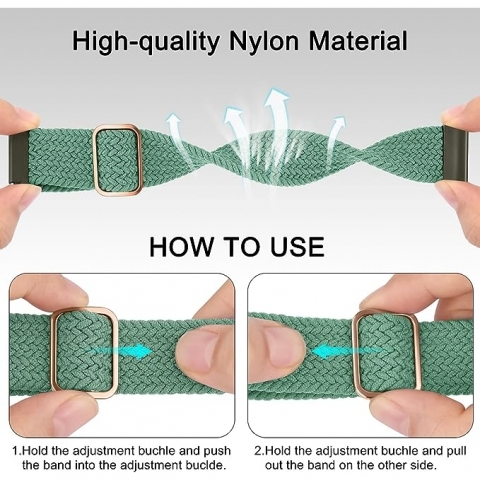 High-quality Nylon Material

HOW TO USE

1.Hold the adjustment buchle and push the band into the adjustment buclde.

2.Hold the adjustment buchle and pull out the band on the other side.