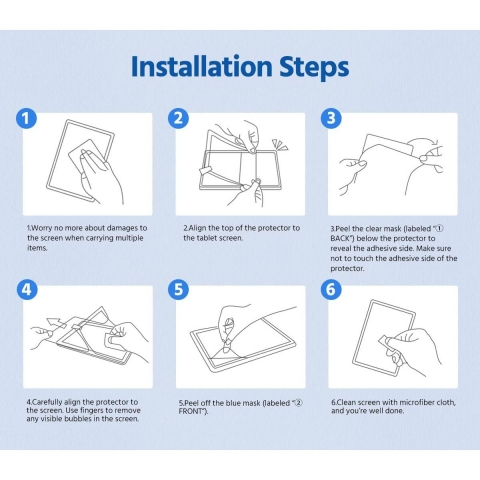 Installation Steps

1

1.Worry no more about damages to the screen when carrying multiple items.

2

2.Align the top of the protector to the tablet screen.

3

3.Peel the clear mask (labeled "① BACK") below the protector to reveal the adhesive side. Make sure not to touch the adhesive side of the protector.

4

4.Carefully align the protector to the screen. Use fingers to remove any visible bubbles in the screen.

5

5.Peel off the blue mask (labeled "② FRONT").

6

6.Clean screen with microfiber cloth, and you're well done.