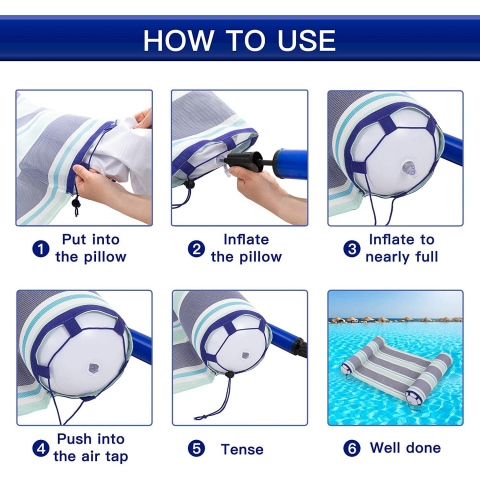 HOW TO USE

1 Put into the pillow

2 Inflate the pillow

3 Inflate to nearly full

4 Push into the air tap

5 Tense

6 Well done