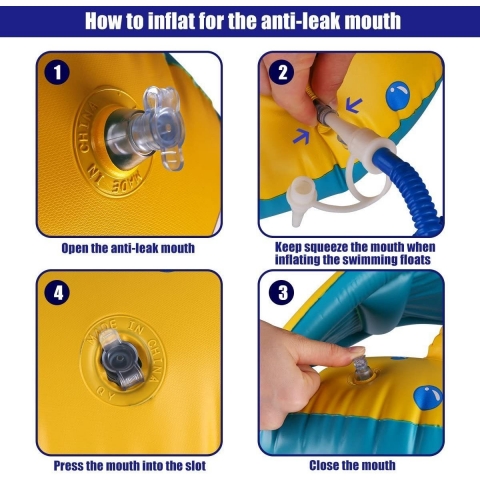 How to inflat for the anti-leak mouth

1

MADE IN CHINA

Open the anti-leak mouth

2

Keep squeeze the mouth when inflating the swimming floats

4

MADE IN CHINA

QY

Press the mouth into the slot

3

Close the mouth