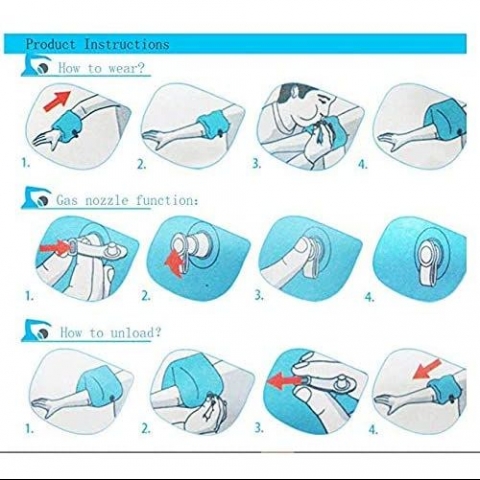 Product Instructions

How to wear?

1.

2.

3.

4.

Gas nozzle function:

1.

2.

3.

4.

How to unload?

1.

2.

3.

4.