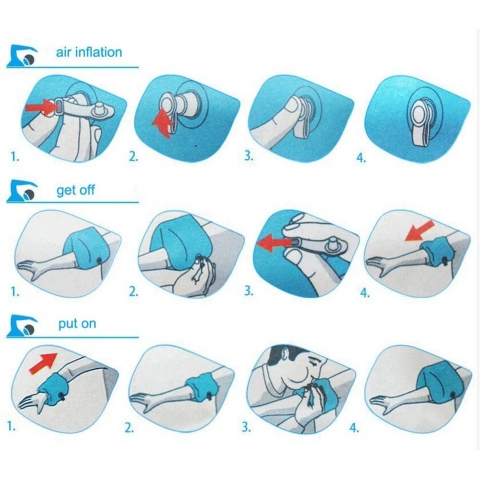 air inflation

1.
2.
3.
4.

get off

1.
2.
3.
4.

put on

1.
2.
3.
4.