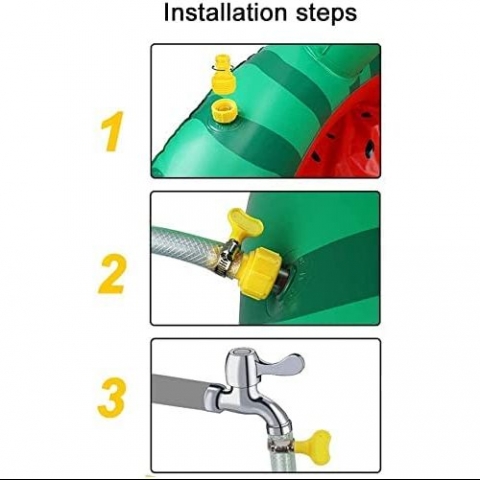 Installation steps

1

2

3