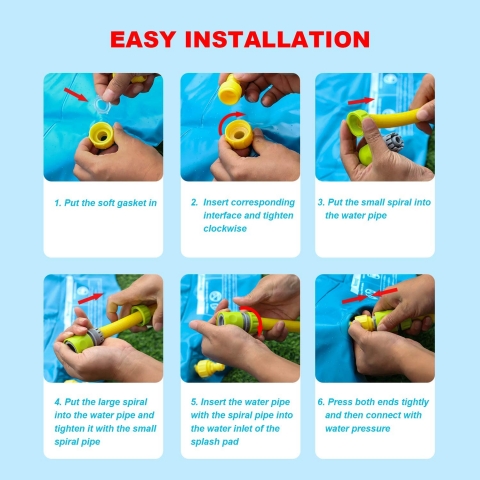 EASY INSTALLATION

1. Put the soft gasket in

2. Insert corresponding interface and tighten clockwise

3. Put the small spiral into the water pipe

4. Put the large spiral into the water pipe and tighten it with the small spiral pipe

5. Insert the water pipe with the spiral pipe into the water inlet of the splash pad

6. Press both ends tightly and then connect with water pressure