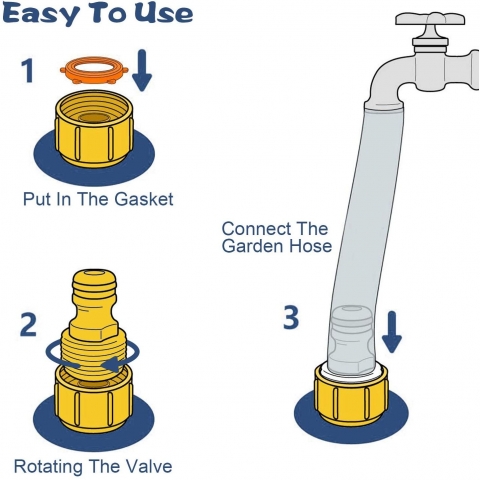 Easy To Use

1

Put In The Gasket

2

Rotating The Valve

Connect The Garden Hose

3