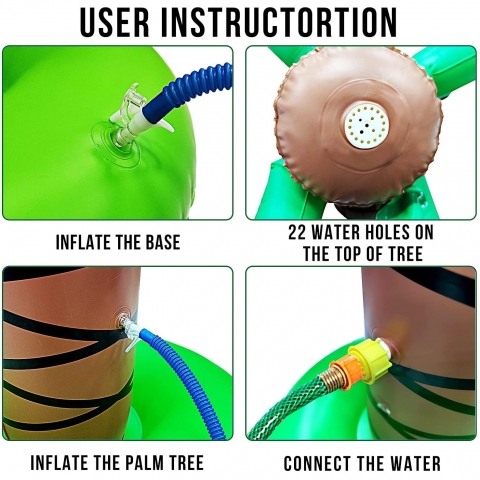 USER INSTRUCTORTION

INFLATE THE BASE

22 WATER HOLES ON THE TOP OF TREE

INFLATE THE PALM TREE

CONNECT THE WATER