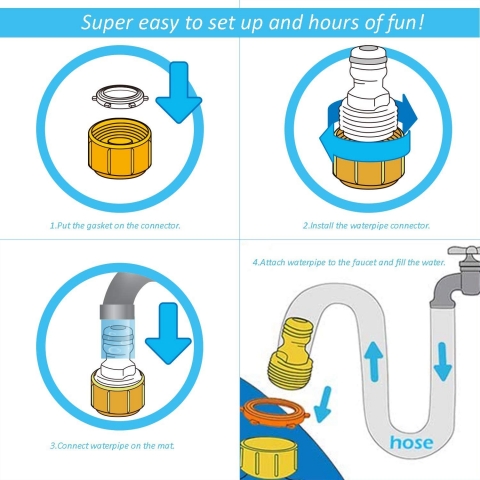 Super easy to set up and hours of fun!

1.Put the gasket on the connector.

2.Install the waterpipe connector.

3.Connect waterpipe on the mat.

4.Attach waterpipe to the faucet and fill the water.

hose