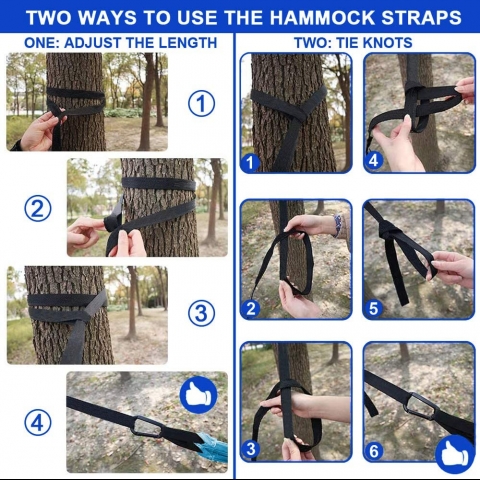 TWO WAYS TO USE THE HAMMOCK STRAPS

ONE: ADJUST THE LENGTH

1

2

3

4

TWO: TIE KNOTS

1

4

2

5

3

6