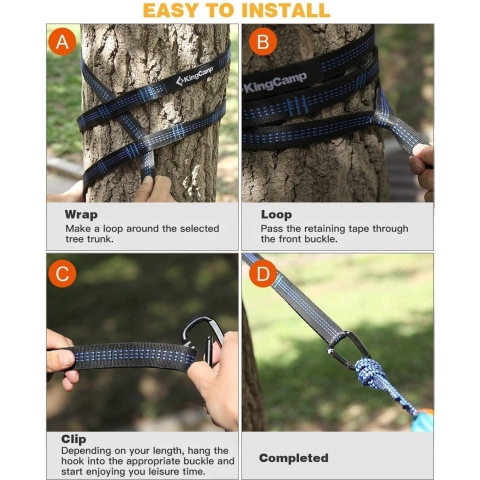 EASY TO INSTALL

A

KingCamp

Wrap
Make a loop around the selected tree trunk.

B

KingCamp

Loop
Pass the retaining tape through the front buckle.

C

Clip
Depending on your length, hang the hook into the appropriate buckle and start enjoying you leisure time.

D

Completed