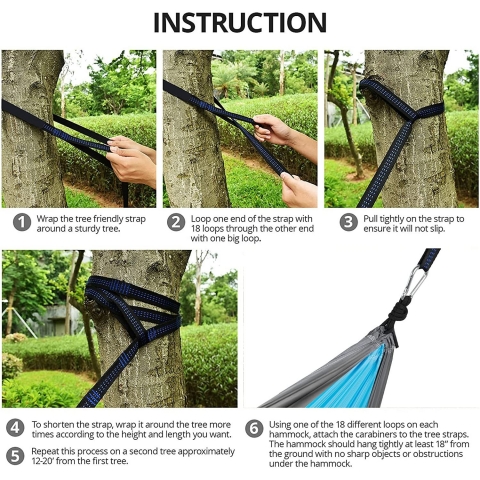 INSTRUCTION

1 Wrap the tree friendly strap around a sturdy tree.

2 Loop one end of the strap with 18 loops through the other end with one big loop.

3 Pull tightly on the strap to ensure it will not slip.

4 To shorten the strap, wrap it around the tree more times according to the height and length you want.

5 Repeat this process on a second tree approximately 12-20' from the first tree.

6 Using one of the 18 different loops on each hammock, attach the carabiners to the tree straps. The hammock should hang tightly at least 18" from the ground with no sharp objects or obstructions under the hammock.