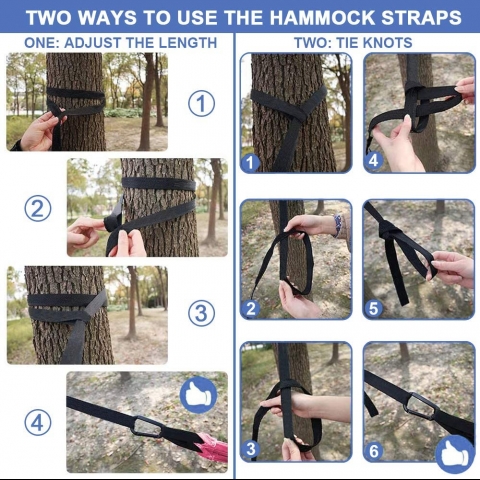 TWO WAYS TO USE THE HAMMOCK STRAPS

ONE: ADJUST THE LENGTH

1

2

3

4

TWO: TIE KNOTS

1

4

2

5

3

6