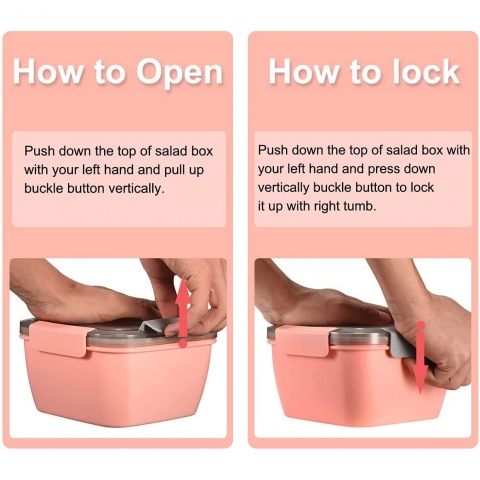 How to Open

Push down the top of salad box with your left hand and pull up buckle button vertically.

How to lock

Push down the top of salad box with your left hand and press down vertically buckle button to lock it up with right tumb.