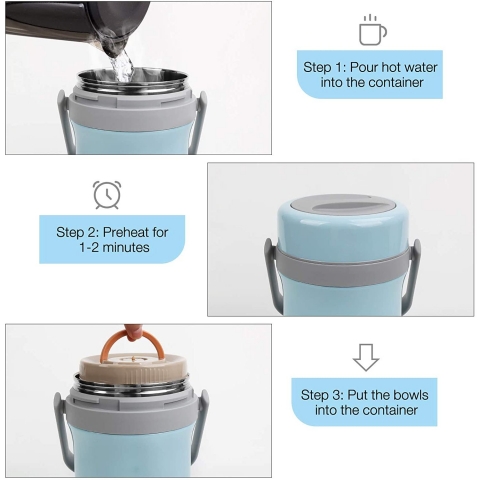 Step 1: Pour hot water into the container

Step 2: Preheat for 1-2 minutes

Step 3: Put the bowls into the container