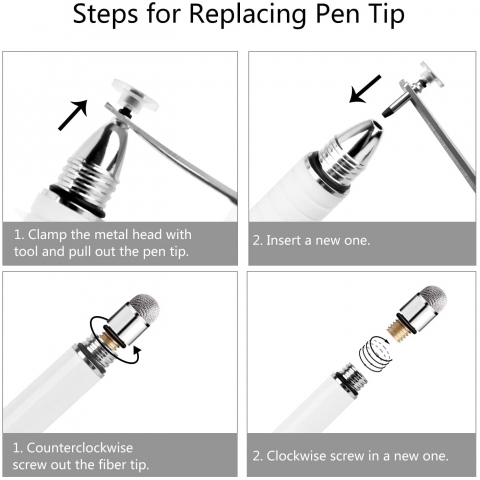 Steps for Replacing Pen Tip

1. Clamp the metal head with tool and pull out the pen tip.

2. Insert a new one.

1. Counterclockwise screw out the fiber tip.

2. Clockwise screw in a new one.