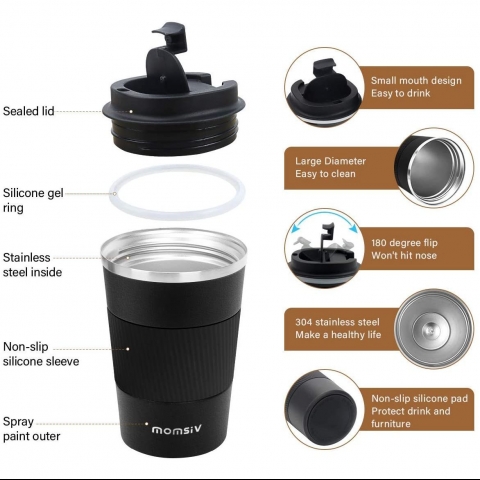 Sealed lid

Silicone gel ring

Stainless steel inside

Non-slip silicone sleeve

Spray paint outer

momsiv

Small mouth design
Easy to drink

Large Diameter
Easy to clean

180 degree flip
Won't hit nose

304 stainless steel
Make a healthy life

Non-slip silicone pad
Protect drink and furniture