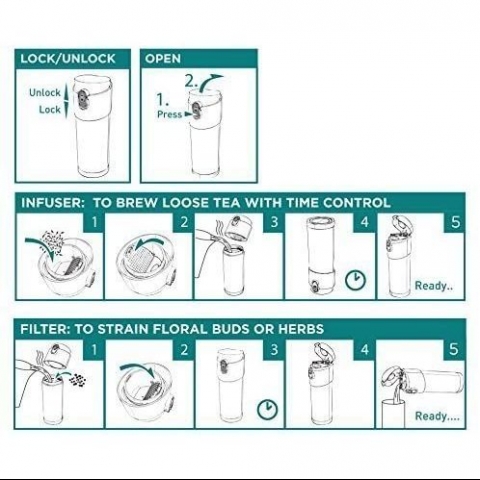 LOCK/UNLOCK

Unlock

Lock

OPEN

2.

1.

Press

INFUSER: TO BREW LOOSE TEA WITH TIME CONTROL

1

2

3

4

5

Ready..

FILTER: TO STRAIN FLORAL BUDS OR HERBS

1

2

3

4

5

Ready....