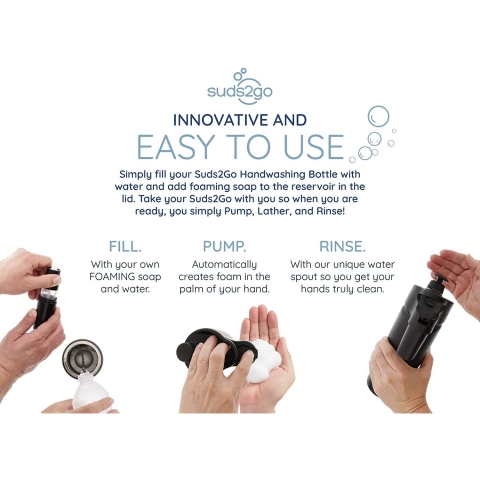 suds2go

INNOVATIVE AND
EASY TO USE

Simply fill your Suds2Go Handwashing Bottle with water and add foaming soap to the reservoir in the lid. Take your Suds2Go with you so when you are ready, you simply Pump, Lather, and Rinse!

FILL.
With your own FOAMING soap and water.

PUMP.
Automatically creates foam in the palm of your hand.

RINSE.
With our unique water spout so you get your hands truly clean.