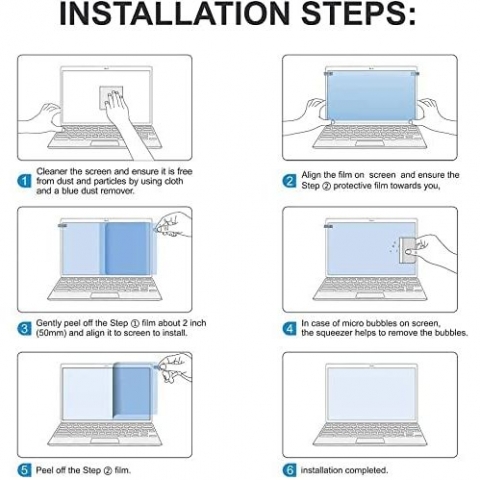 INSTALLATION STEPS:

1 Cleaner the screen and ensure it is free from dust and particles by using cloth and a blue dust remover.

2 Align the film on screen and ensure the Step ② protective film towards you,

3 Gently peel off the Step ① film about 2 inch (50mm) and align it to screen to install.

4 In case of micro bubbles on screen, the squeezer helps to remove the bubbles.

5 Peel off the Step ② film.

6 installation completed.