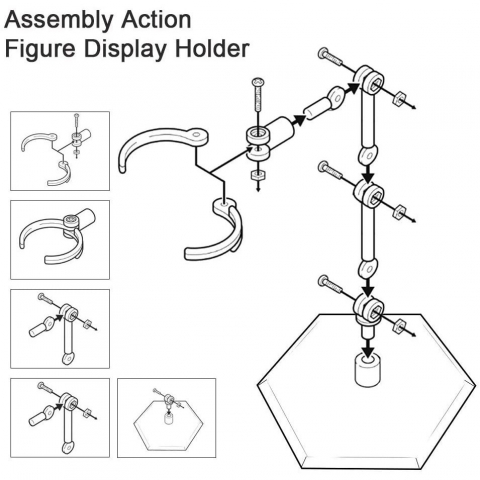 Assembly Action
Figure Display Holder