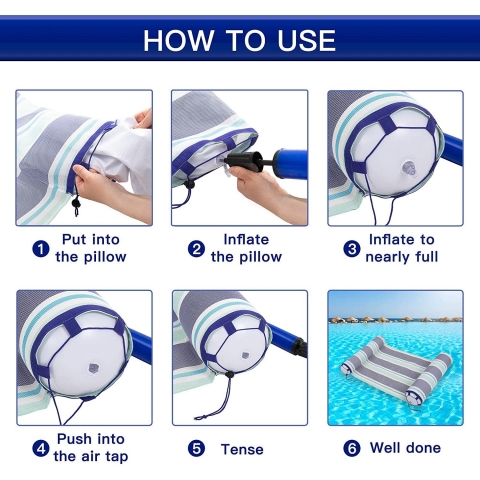 HOW TO USE

1 Put into the pillow

2 Inflate the pillow

3 Inflate to nearly full

4 Push into the air tap

5 Tense

6 Well done